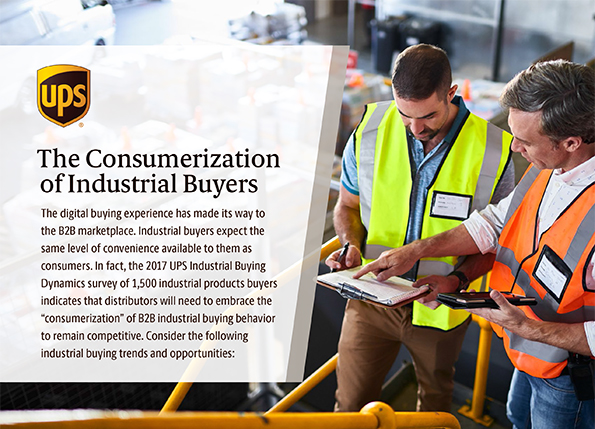 ups

The Consumerization of Industrial Buyers

The digital buying experience has made its way to the B2B marketplace. Industrial buyers expect the same level of convenience available to them as consumers. In fact, the 2017 UPS Industrial Buying Dynamics survey of 1,500 industrial products buyers indicates that distributors will need to embrace the "consumerization" of B2B industrial buying behavior to remain competitive. Consider the following industrial buying trends and opportunities: